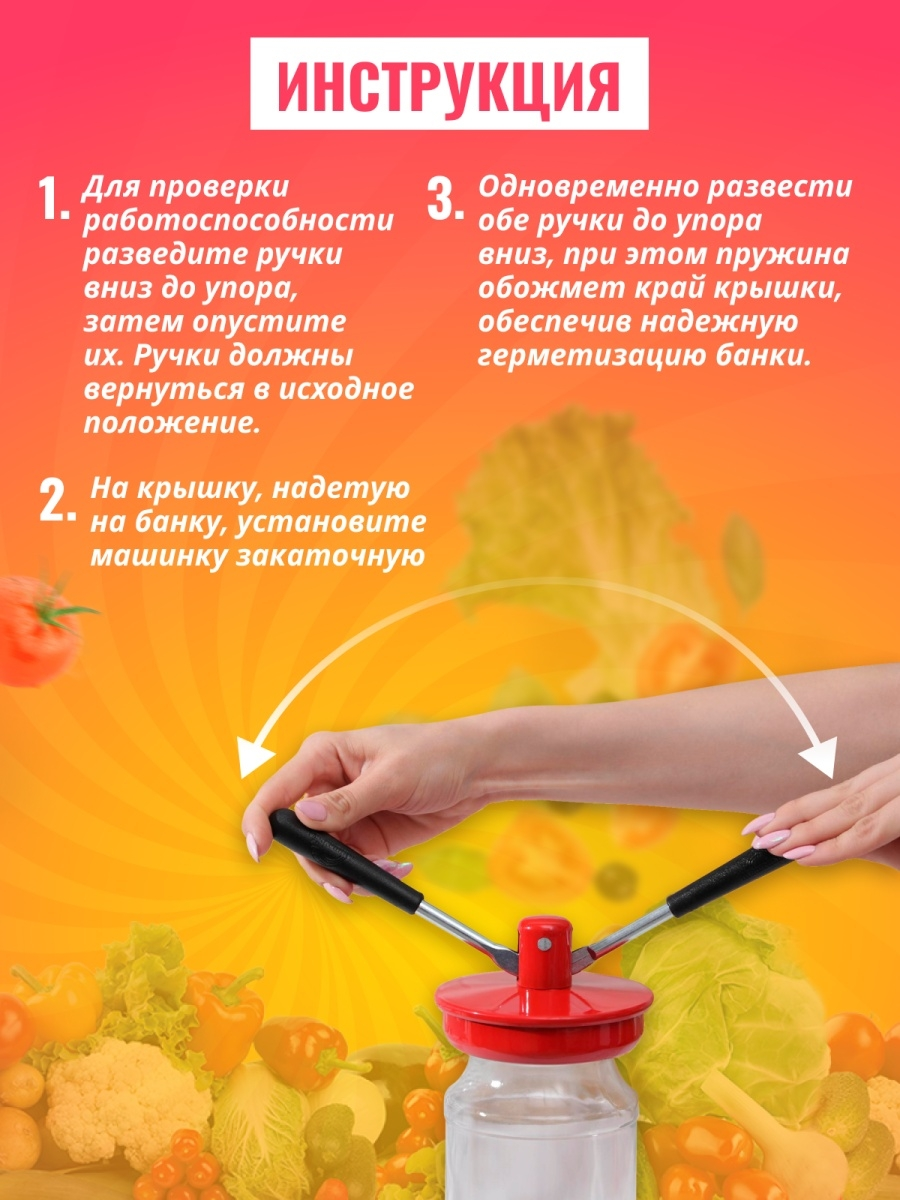 ИНСТРУКЦИЯ

1. Для проверки работоспособности разведите ручки вниз до упора, затем опустите их. Ручки должны вернуться в исходное положение.

2. На крышку, надетую на банку, установите машинку закаточную

3. Одновременно развести обе ручки до упора вниз, при этом пружина обожмет край крышки, обеспечив надежную герметизацию банки.